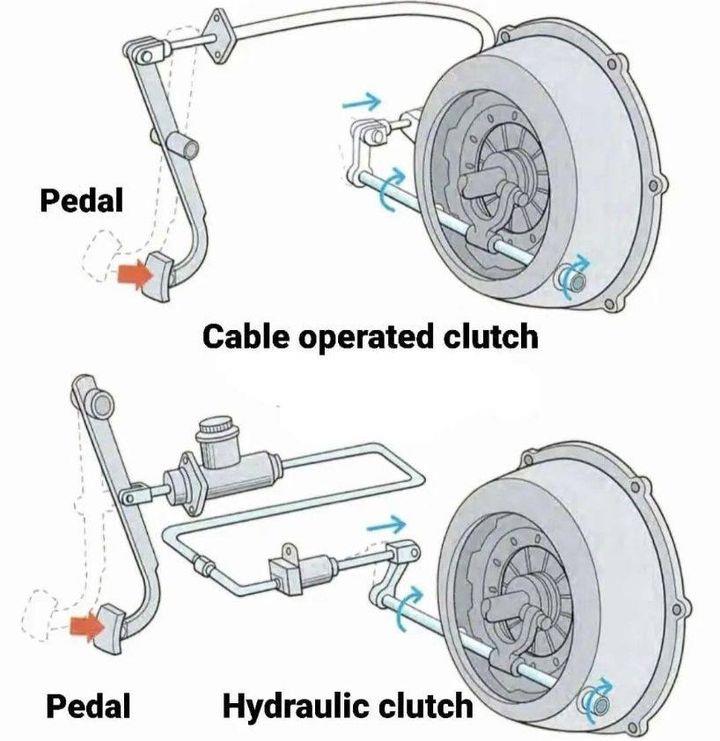 Pedal

Cable operated clutch

Pedal

Hydraulic clutch