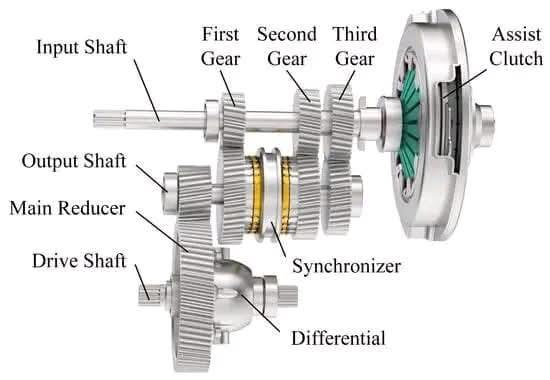 Input Shaft
First Gear
Second Gear
Third Gear
Assist Clutch
Output Shaft
Main Reducer
Drive Shaft
Synchronizer
Differential