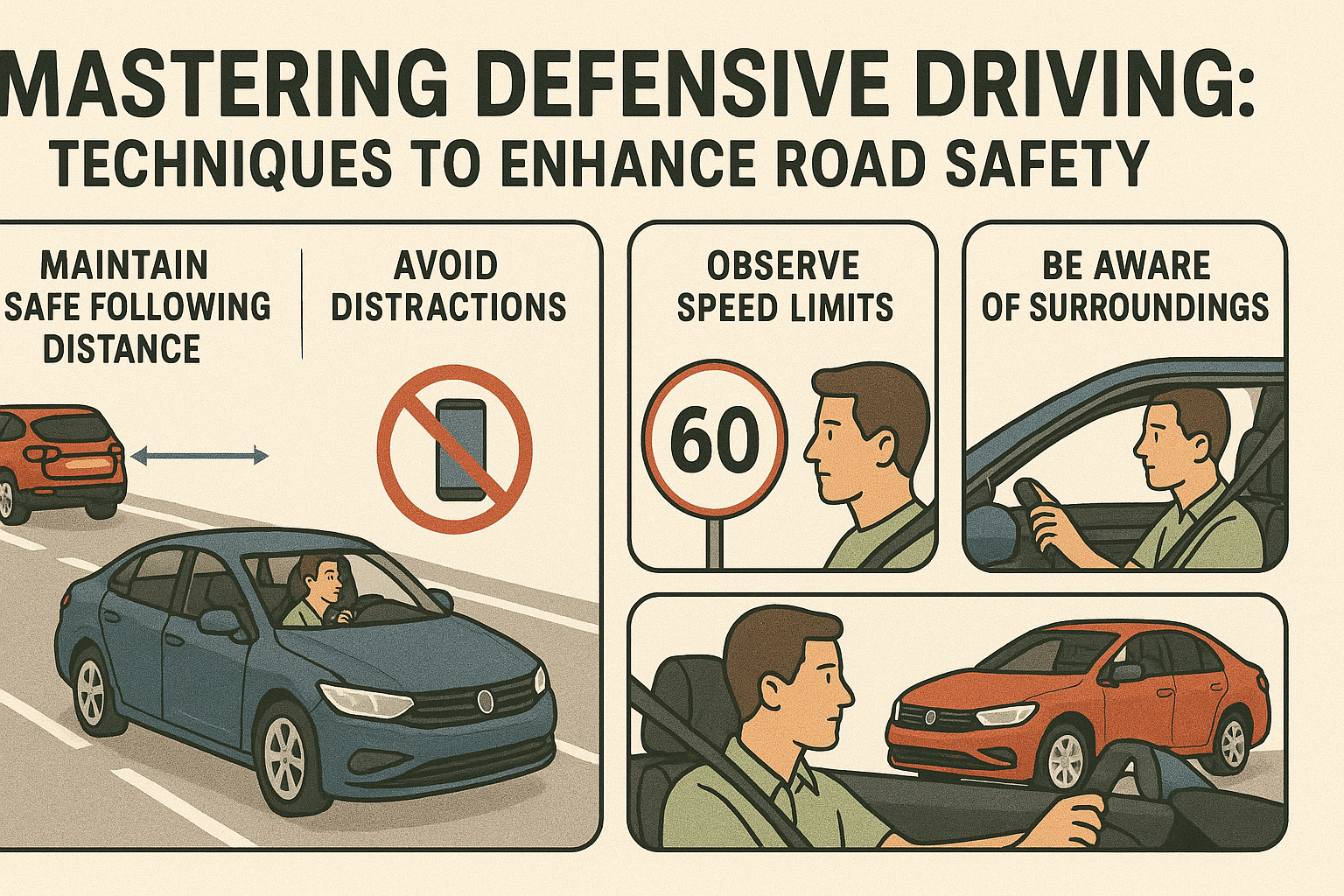 MASTERING DEFENSIVE DRIVING:
TECHNIQUES TO ENHANCE ROAD SAFETY

MAINTAIN SAFE FOLLOWING DISTANCE

AVOID DISTRACTIONS

OBSERVE SPEED LIMITS

60

BE AWARE OF SURROUNDINGS