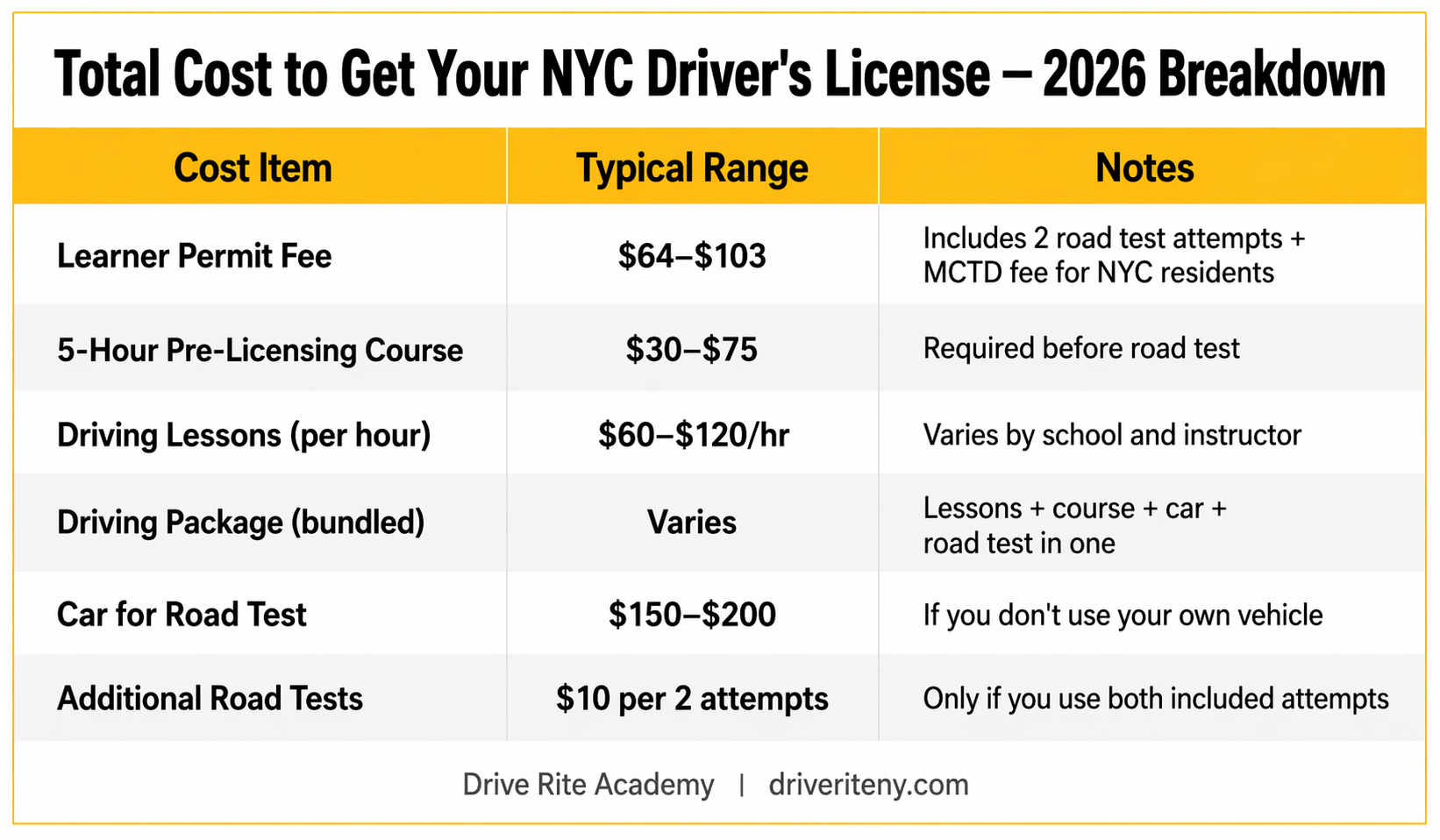 Total Cost to Get Your NYC Driver's License – 2026 Breakdown

| Cost Item | Typical Range | Notes |
|---|---|---|
| Learner Permit Fee | \$64–\$103 | Includes 2 road test attempts + MCTD fee for NYC residents |
| 5-Hour Pre-Licensing Course | \$30–\$75 | Required before road test |
| Driving Lessons (per hour) | \$60–\$120/hr | Varies by school and instructor |
| Driving Package (bundled) | Varies | Lessons + course + car + road test in one |
| Car for Road Test | \$150–\$200 | If you don't use your own vehicle |
| Additional Road Tests | \$10 per 2 attempts | Only if you use both included attempts |

Drive Rite Academy | driveriteny.com